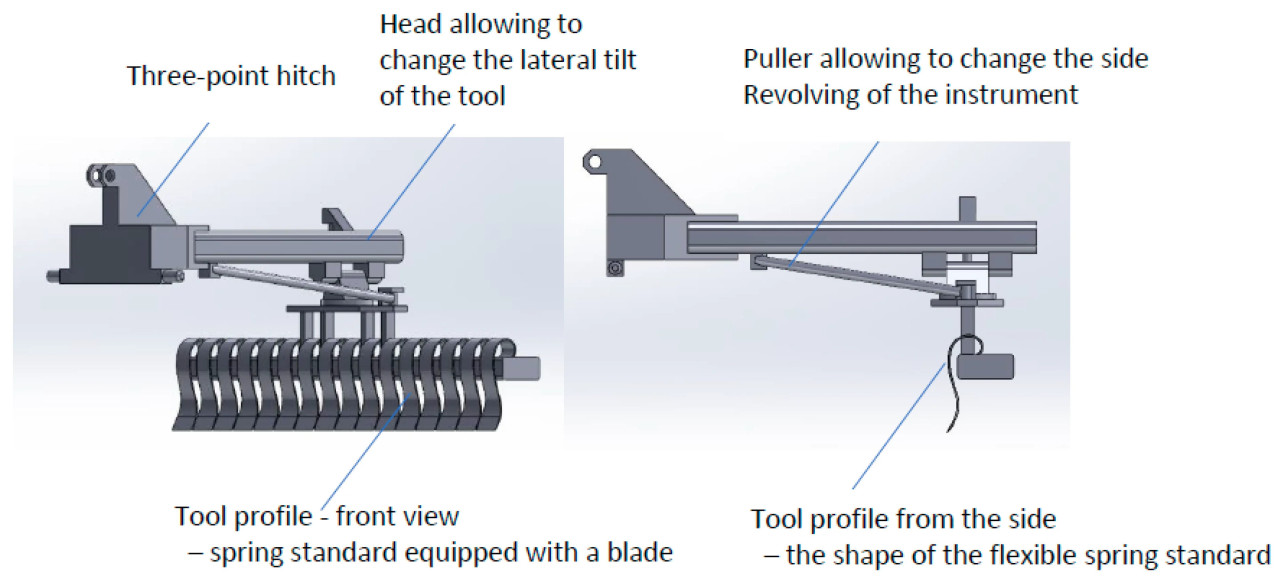 Three-point hitch

Head allowing to change the lateral tilt of the tool

Puller allowing to change the side Revolving of the instrument

Tool profile - front view
– spring standard equipped with a blade

Tool profile from the side
– the shape of the flexible spring standard