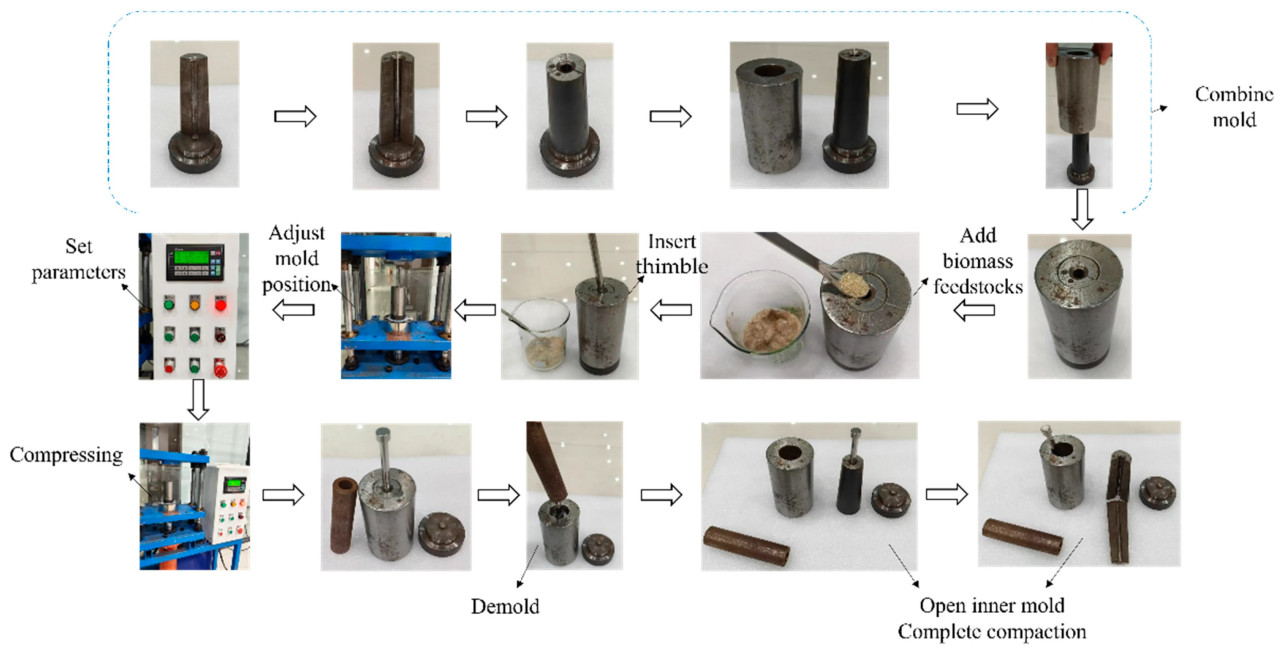 Combine mold

Add biomass feedstocks

Insert thimble

Adjust mold position

Set parameters

Compressing

Demold

Open inner mold
Complete compaction