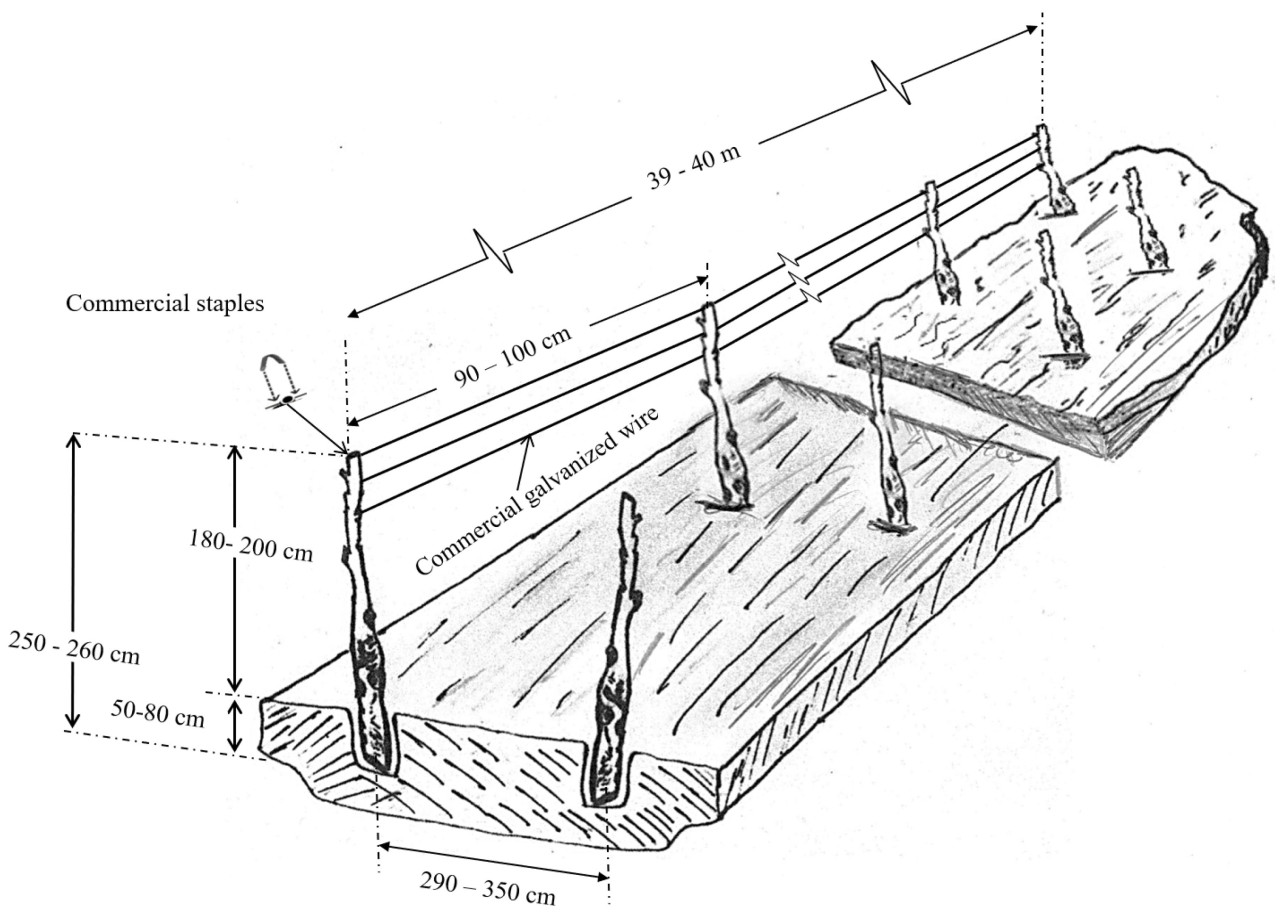 39 - 40 m

Commercial staples

90 – 100 cm

Commercial galvanized wire

180- 200 cm

250 - 260 cm

50-80 cm

290 – 350 cm