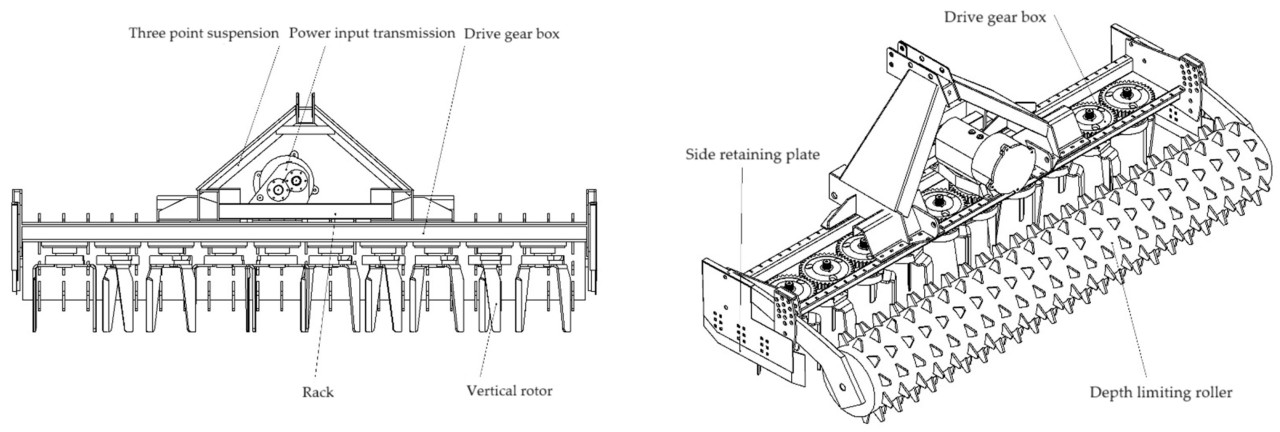 Three point suspension
Power input transmission
Drive gear box
Rack
Vertical rotor

Drive gear box
Side retaining plate
Depth limiting roller