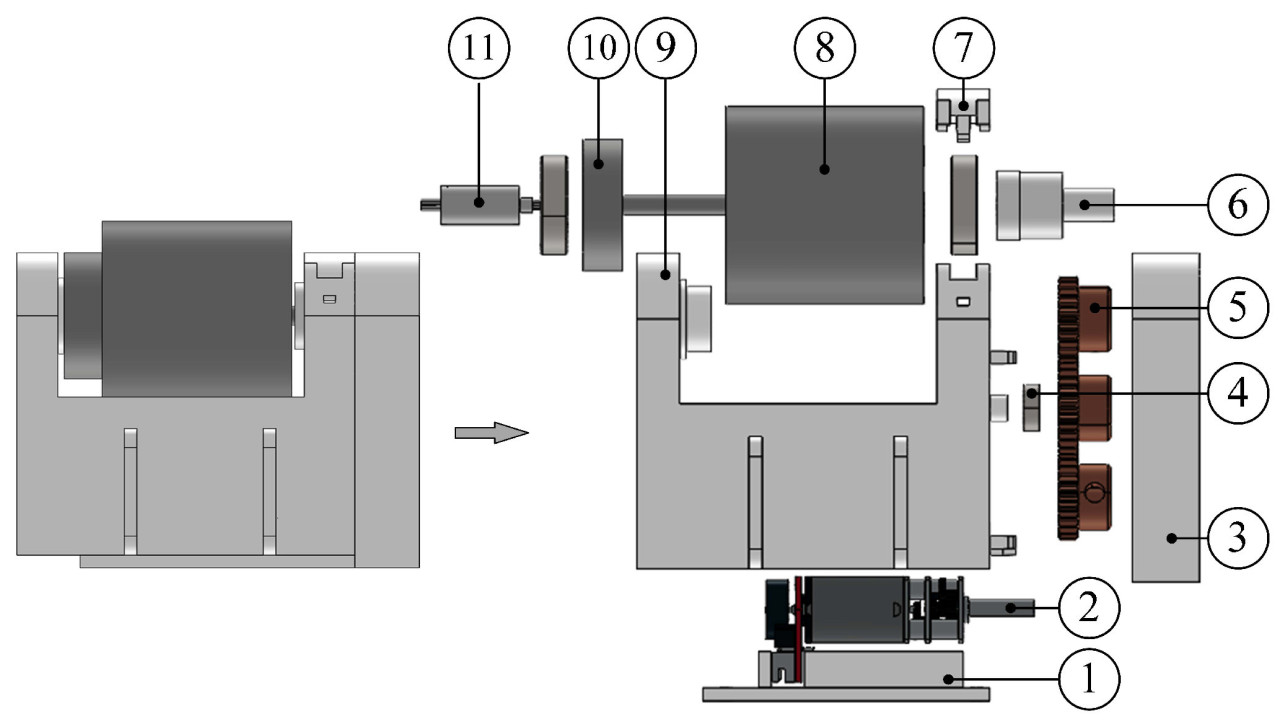 11
10
9
8
7
6
5
4
3
2
1