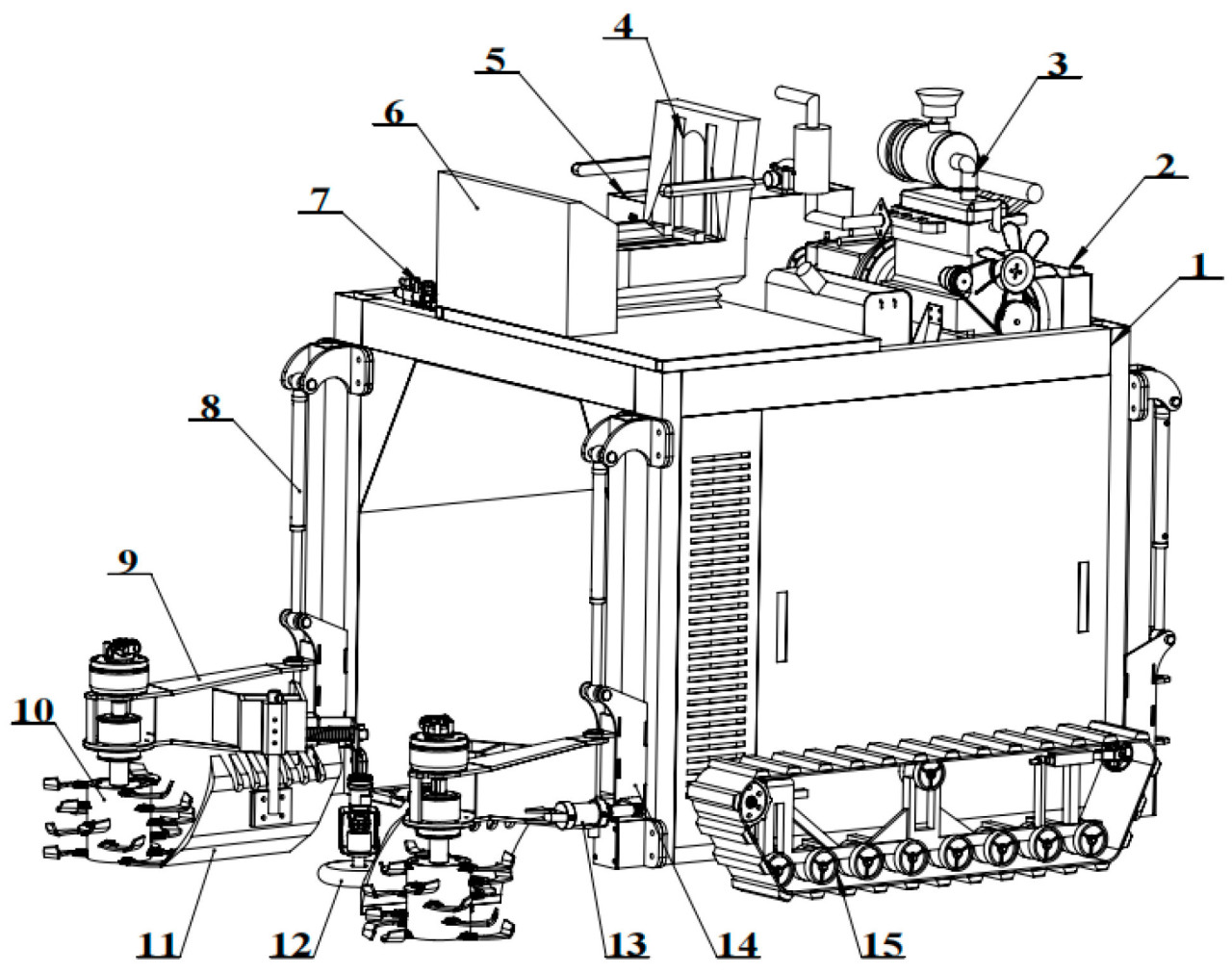 4
5
3
6
2
7
1
8
9
10
11
12
13
14
15