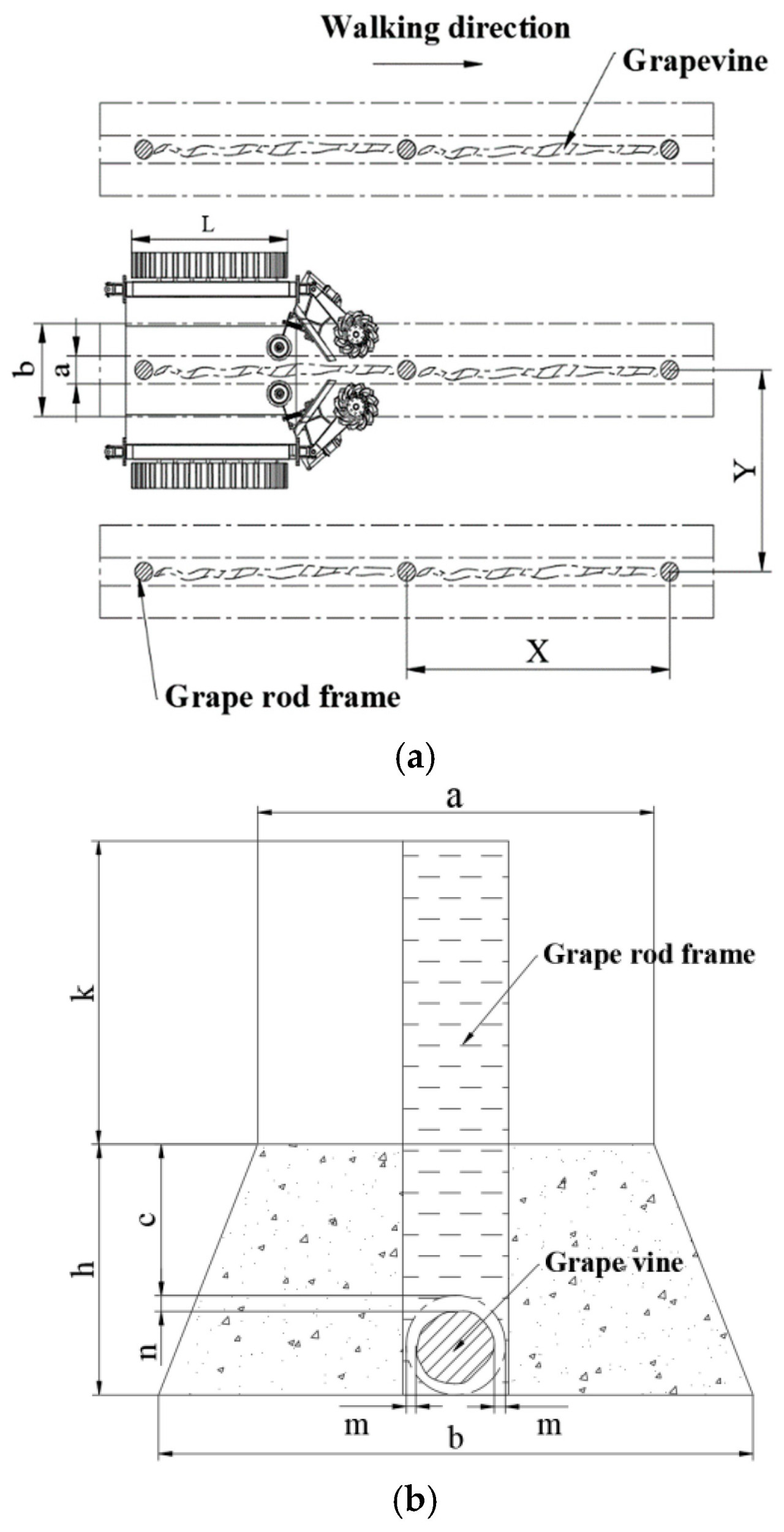 Walking direction

Grapevine

L

b

a

Y

X

Grape rod frame

(a)

a

k

Grape rod frame

c

h

Grape vine

n

m

b

m

(b)