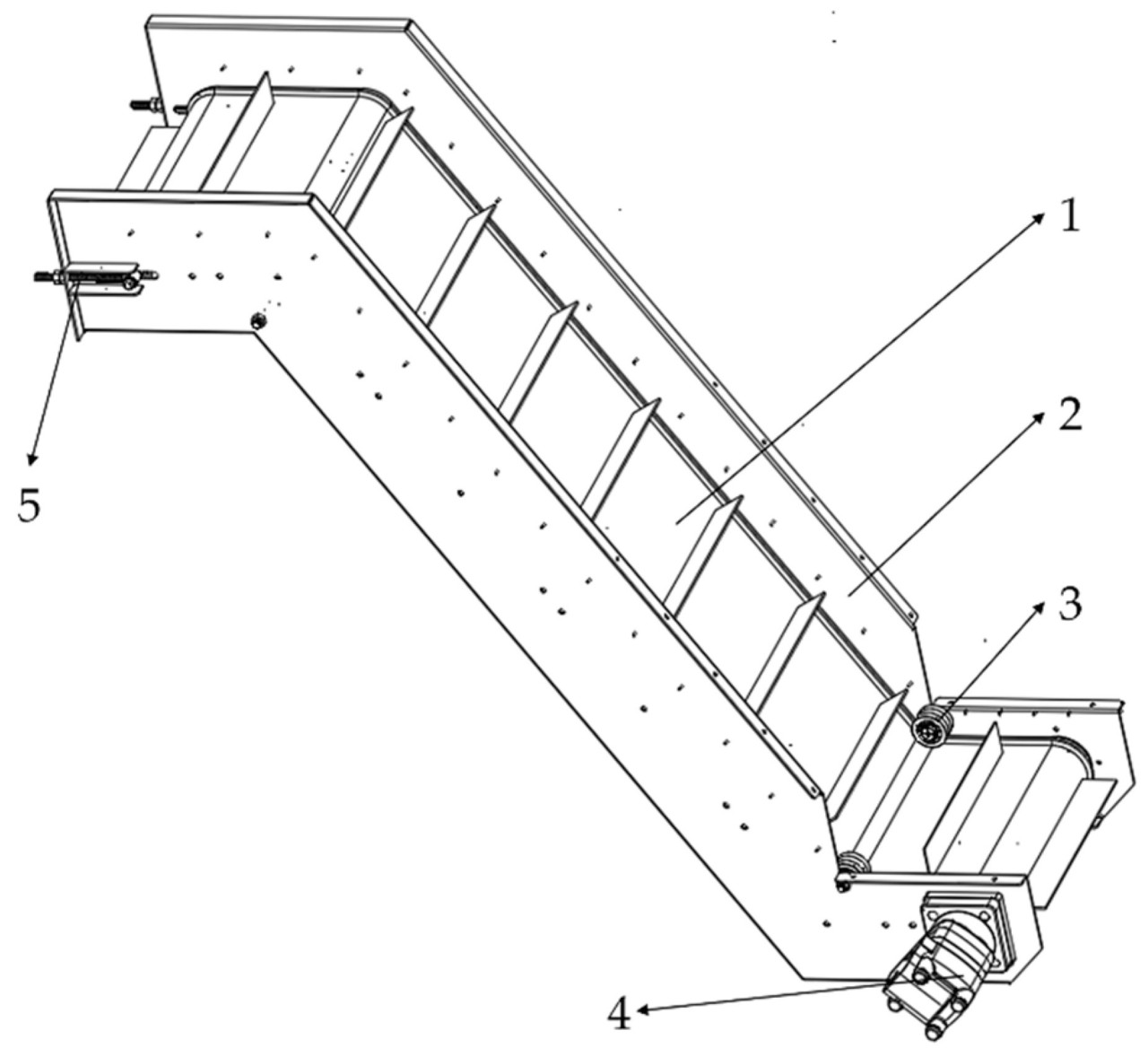 1
2
5
3
4